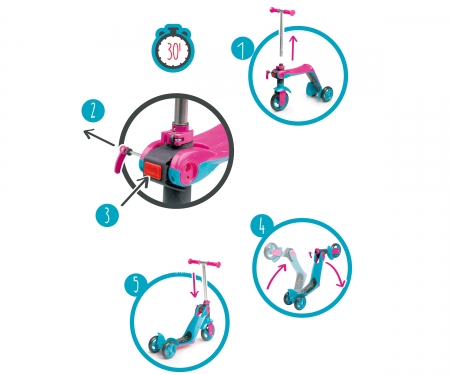 30'

1

2

3

4

5